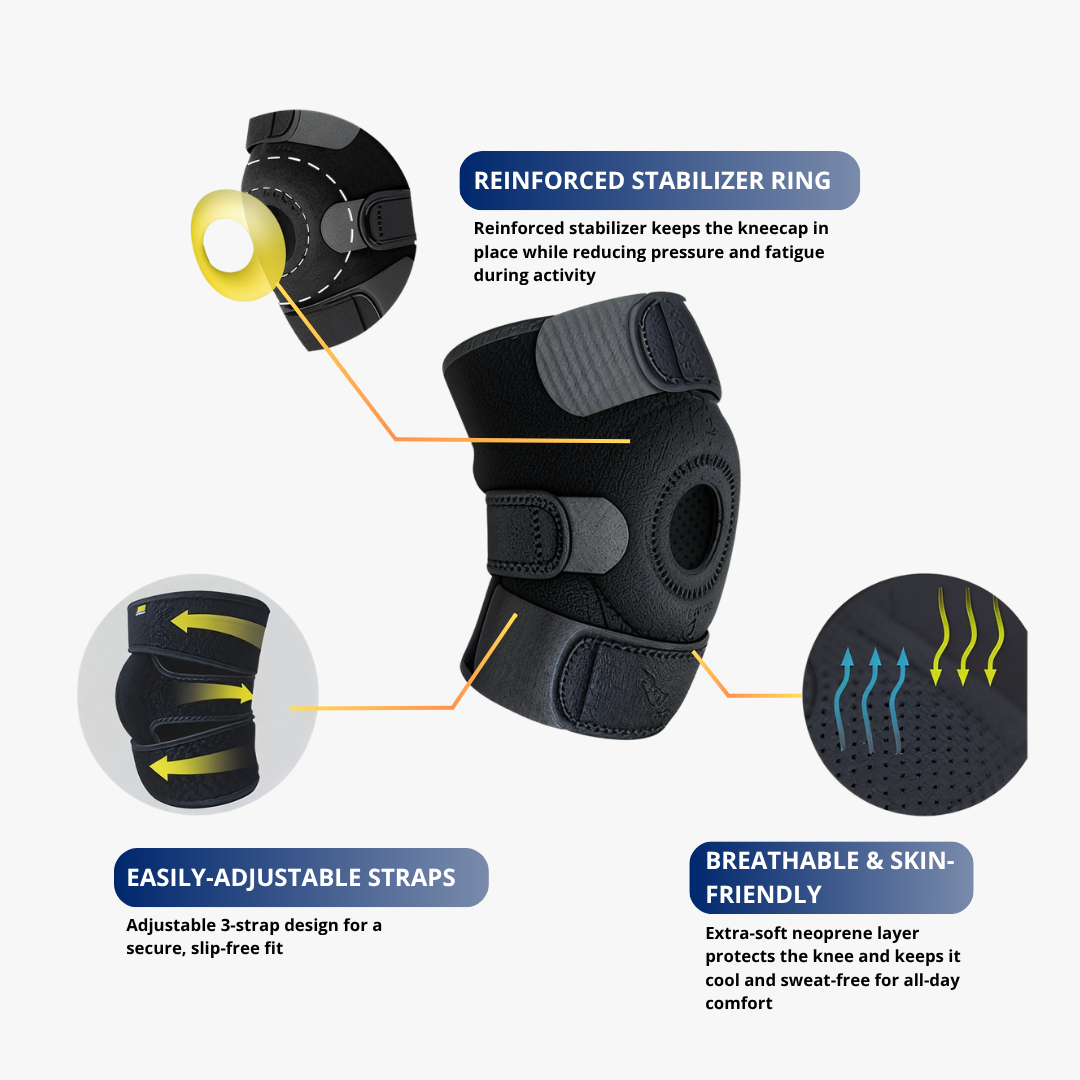 REINFORCED STABILIZER RING

Reinforced stabilizer keeps the kneecap in place while reducing pressure and fatigue during activity

EASILY-ADJUSTABLE STRAPS

Adjustable 3-strap design for a secure, slip-free fit

BREATHABLE & SKIN-FRIENDLY

Extra-soft neoprene layer protects the knee and keeps it cool and sweat-free for all-day comfort